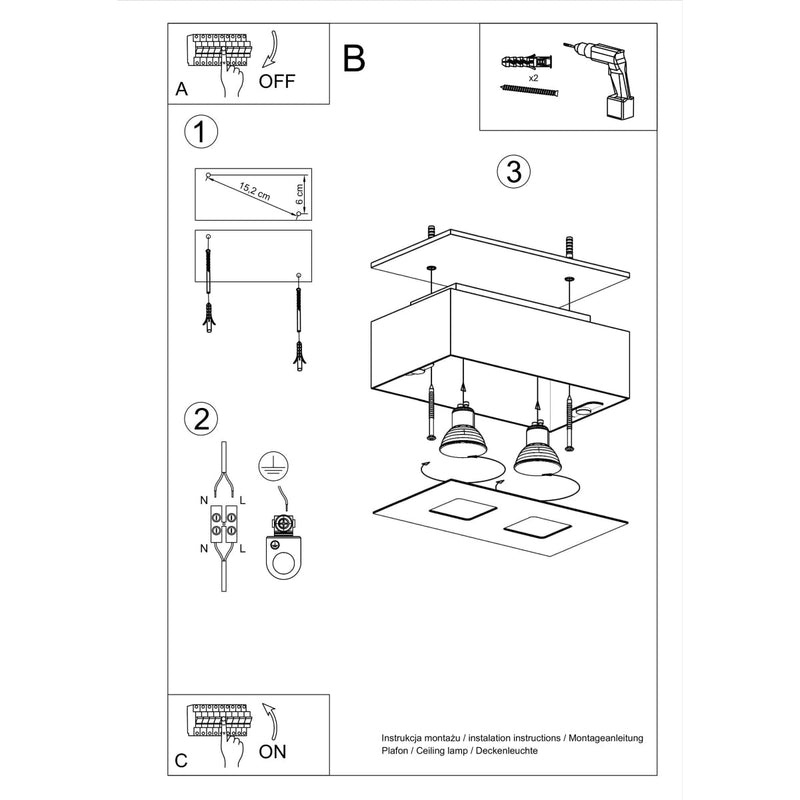 A

OFF

B

x2

1

15,2 cm

6 cm

2

N L

N L

3

C

ON

Instrukcja montażu / instalation instructions / Montageanleitung
Plafon / Ceiling lamp / Deckenleuchte