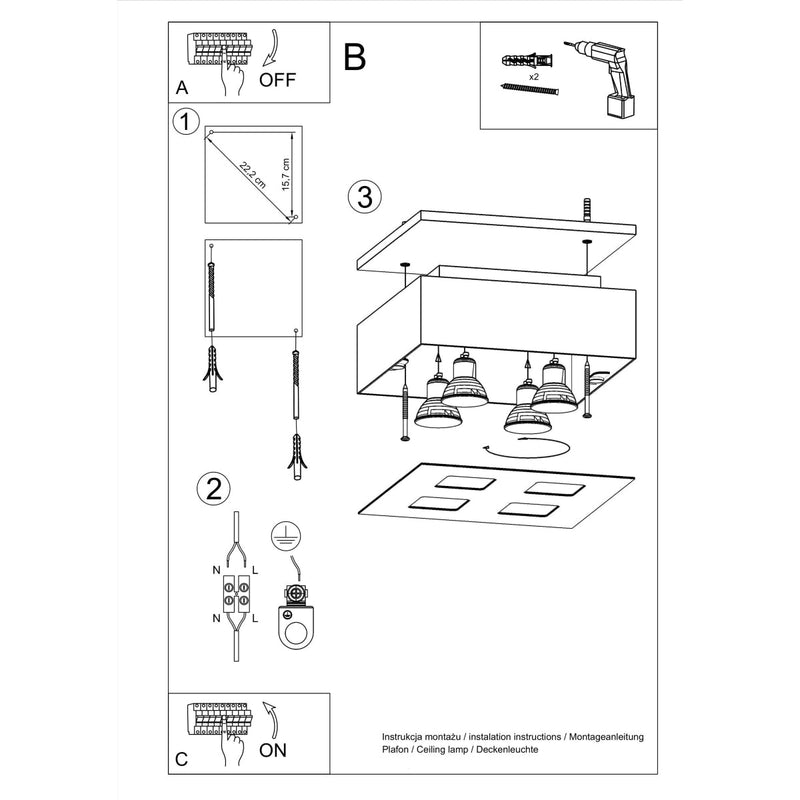 A
OFF

B

x2

1

22,2 cm
15,7 cm

3

2

N
L
N
L

C
ON

Instrukcja montażu / instalation instructions / Montageanleitung
Plafon / Ceiling lamp / Deckenleuchte