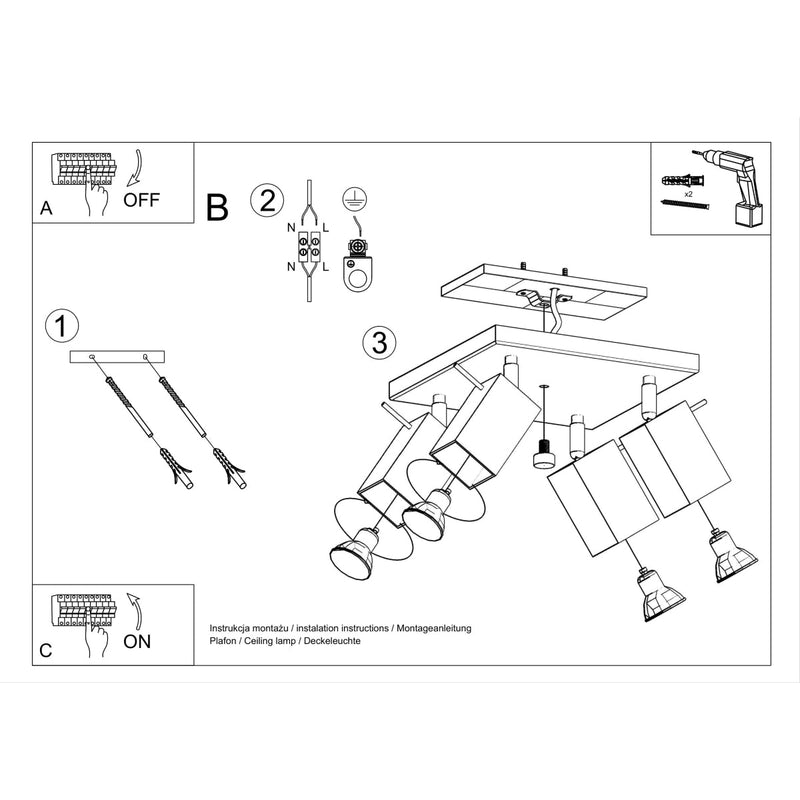 A
OFF

B

2

N L
N L

x2

1

3

C
ON

Instrukcja montażu / instalation instructions / Montageanleitung
Plafon / Ceiling lamp / Deckeleuchte