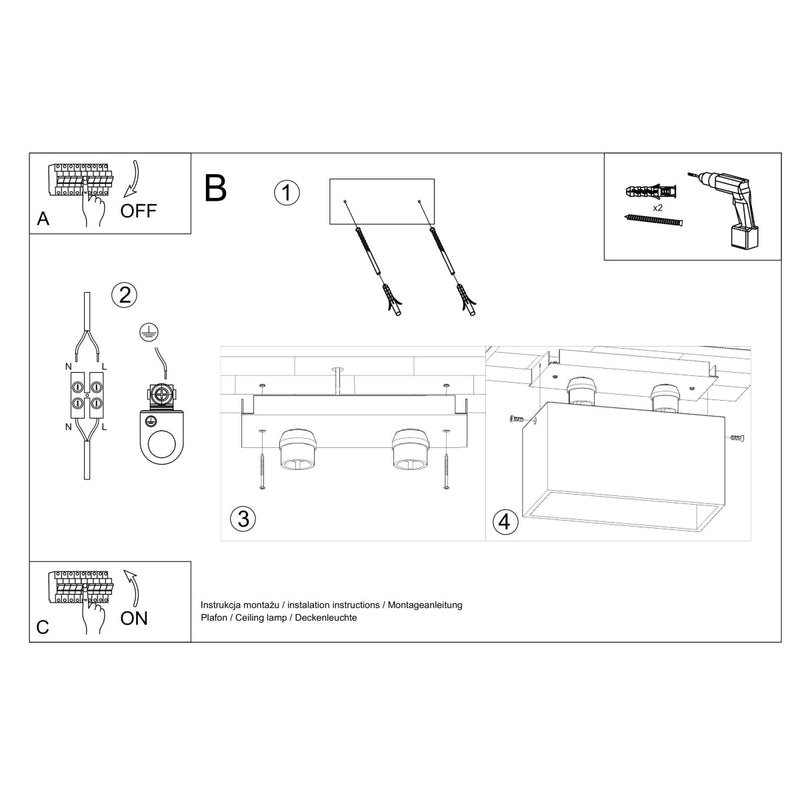 A
OFF

B

1

x2

2

N L
N L

3

4

C
ON

Instrukcja montażu / instalation instructions / Montageanleitung
Plafon / Ceiling lamp / Deckenleuchte