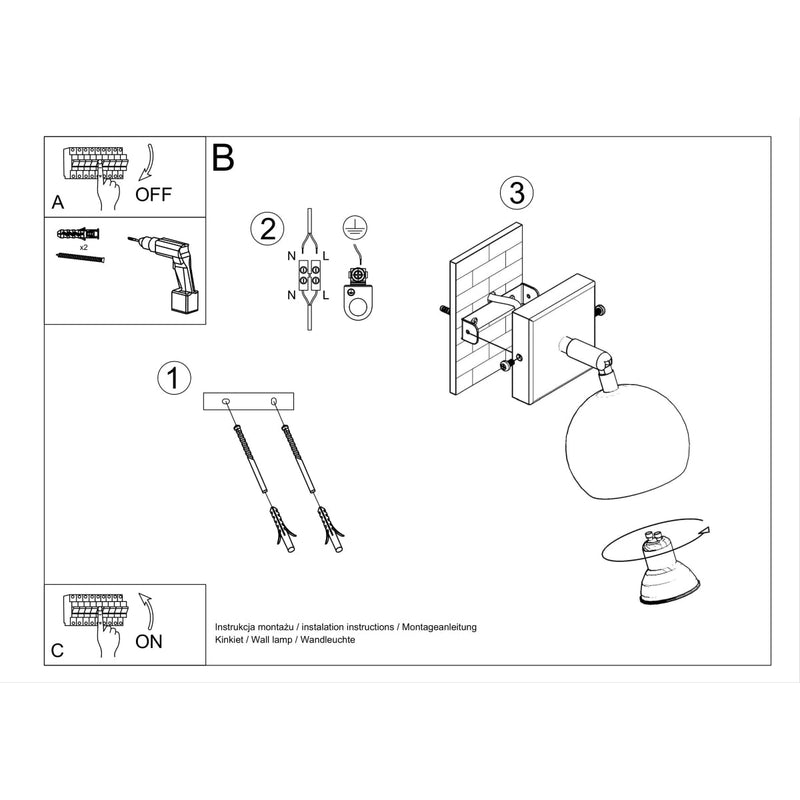 A
OFF

x2

B

2
N L
N L

3

1

C
ON

Instrukcja montażu / instalation instructions / Montageanleitung
Kinkiet / Wall lamp / Wandleuchte