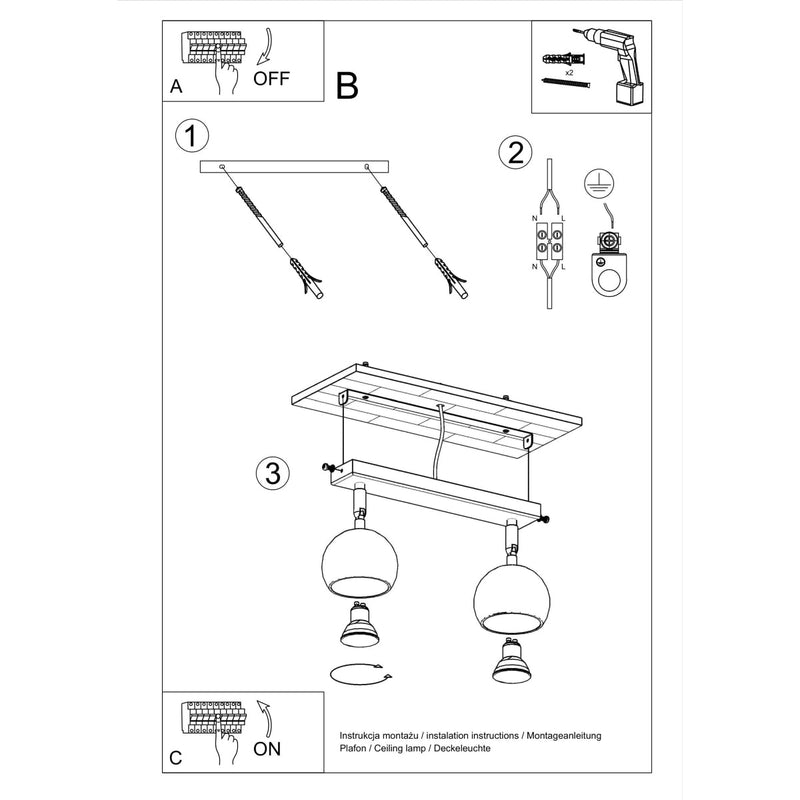 A
OFF

B

x2

1

2

N L
N L

3

C
ON

Instrukcja montażu / instalation instructions / Montageanleitung
Plafon / Ceiling lamp / Deckeleuchte