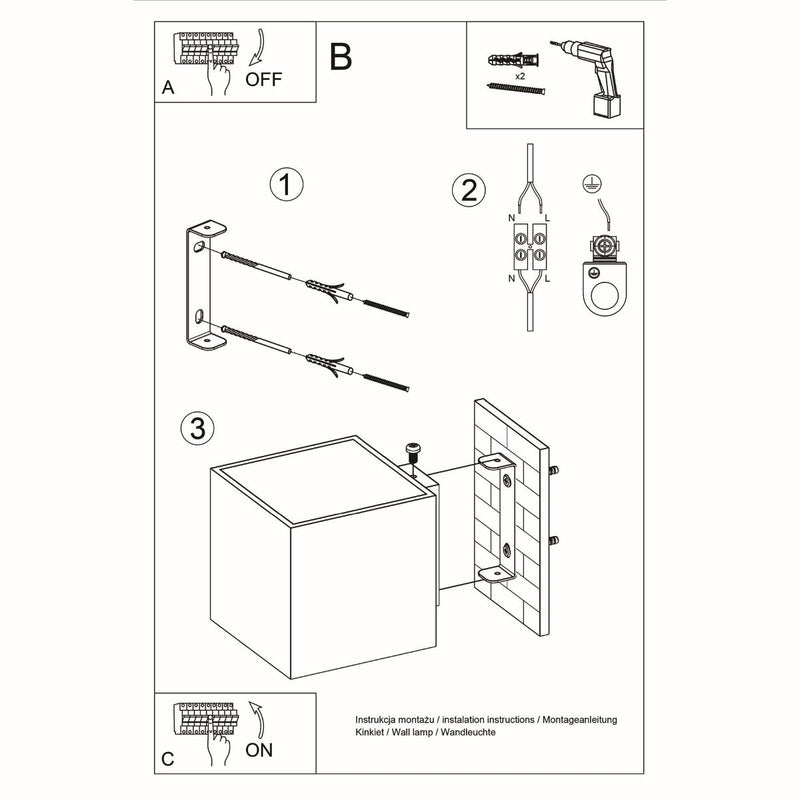 A
OFF

B

x2

1

2

N
L
N
L

3

C
ON

Instrukcja montażu / instalation instructions / Montageanleitung
Kinkiet / Wall lamp / Wandleuchte