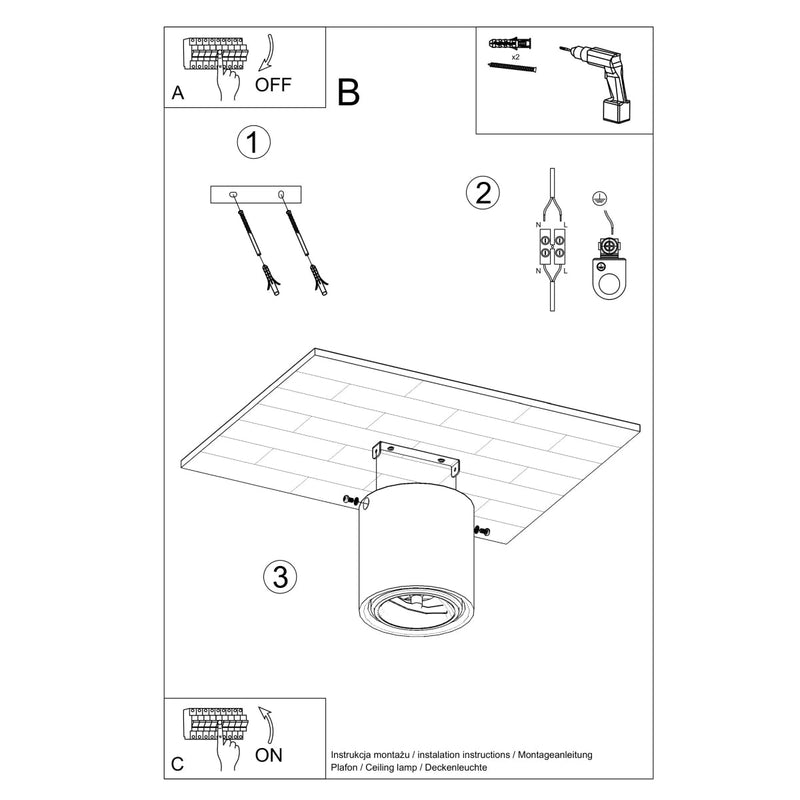 A
OFF

B

x2

1

2

N L
N L

3

C
ON

Instrukcja montażu / instalation instructions / Montageanleitung
Plafon / Ceiling lamp / Deckenleuchte