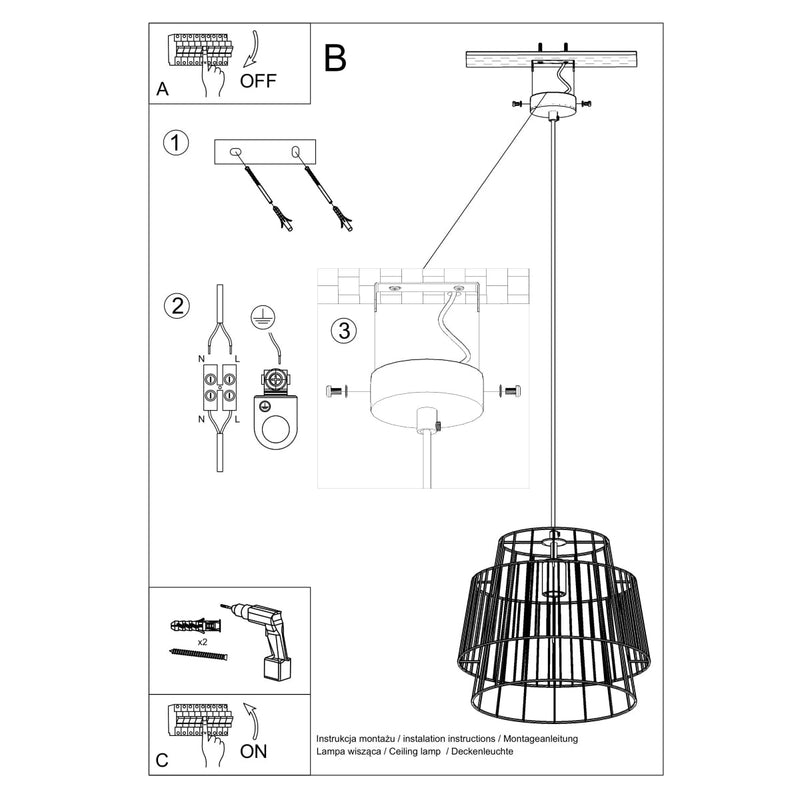 A
OFF
B
1
2
N
L
N
L
3
x2
C
ON
Instrukcja montażu / instalation instructions / Montageanleitung
Lampa wisząca / Ceiling lamp / Deckenleuchte