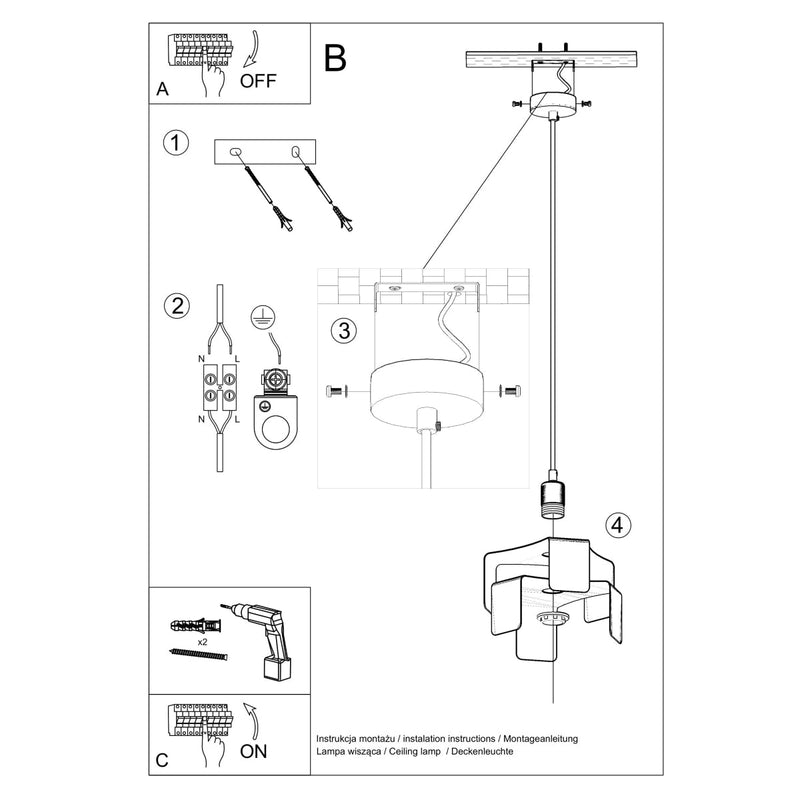 A
OFF

B

1

2

N
L
N
L

3

4

x2

C
ON

Instrukcja montażu / instalation instructions / Montageanleitung
Lampa wisząca / Ceiling lamp / Deckenleuchte