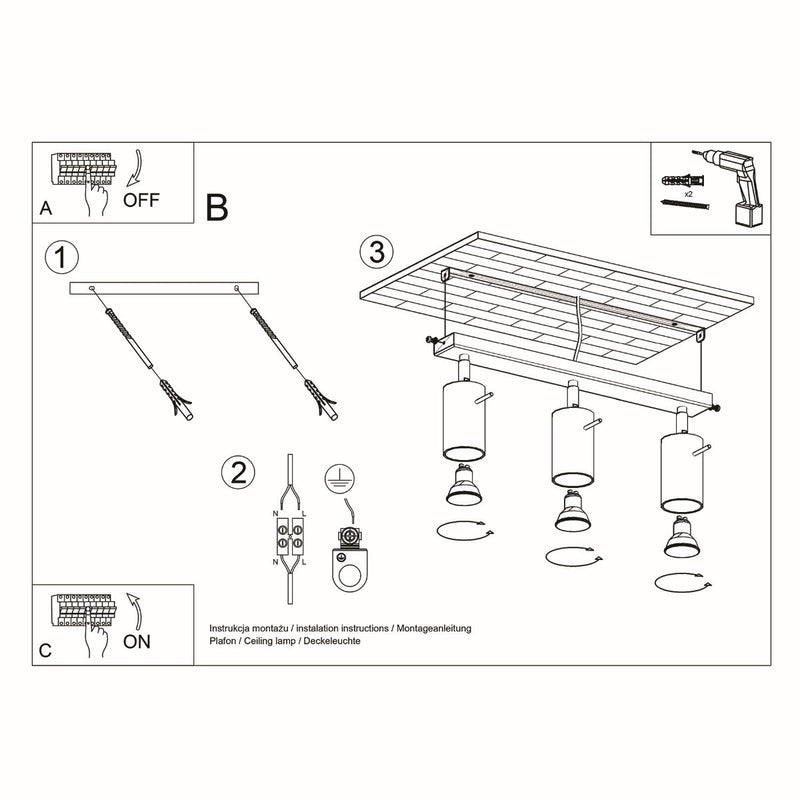 A OFF

B

x2

1

3

2

N L

N L

C ON

Instrukcja montażu / instalation instructions / Montageanleitung
Plafon / Ceiling lamp / Deckeleuchte