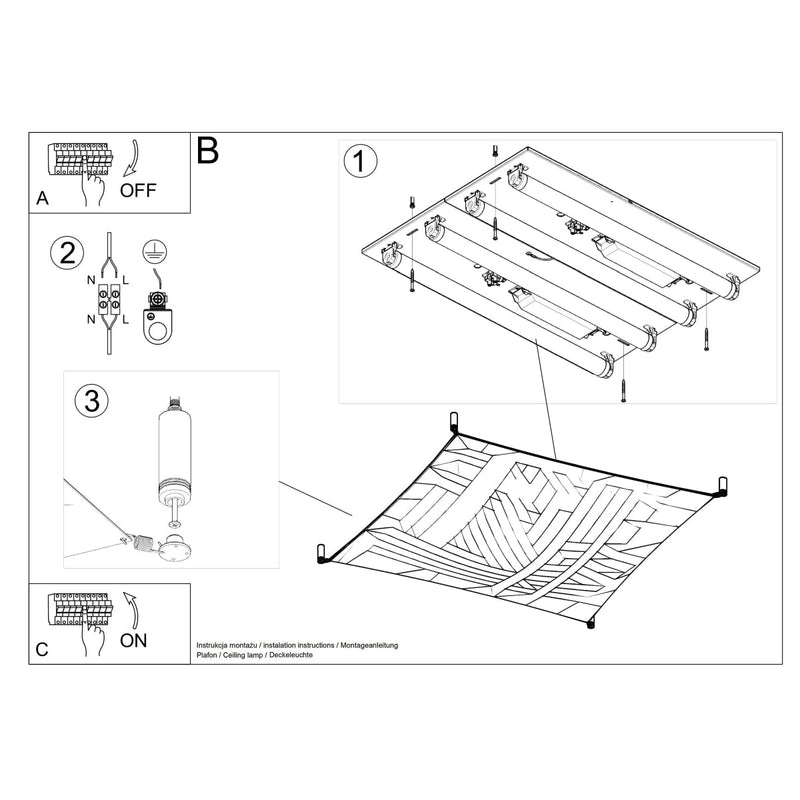 A

OFF

B

1

2

N L

N L

3

C

ON

Instrukcja montażu / instalation instructions / Montageanleitung
Plafon / Ceiling lamp / Deckeleuchte