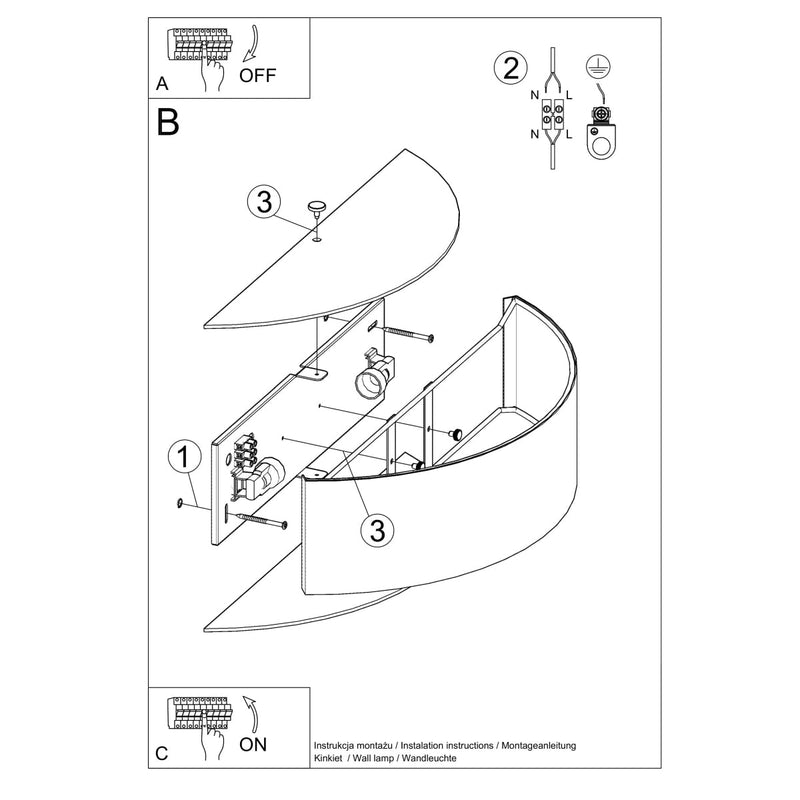 A
OFF

2
N L
N L

B

3

1

3

C
ON

Instrukcja montażu / Instalation instructions / Montageanleitung
Kinkiet / Wall lamp / Wandleuchte