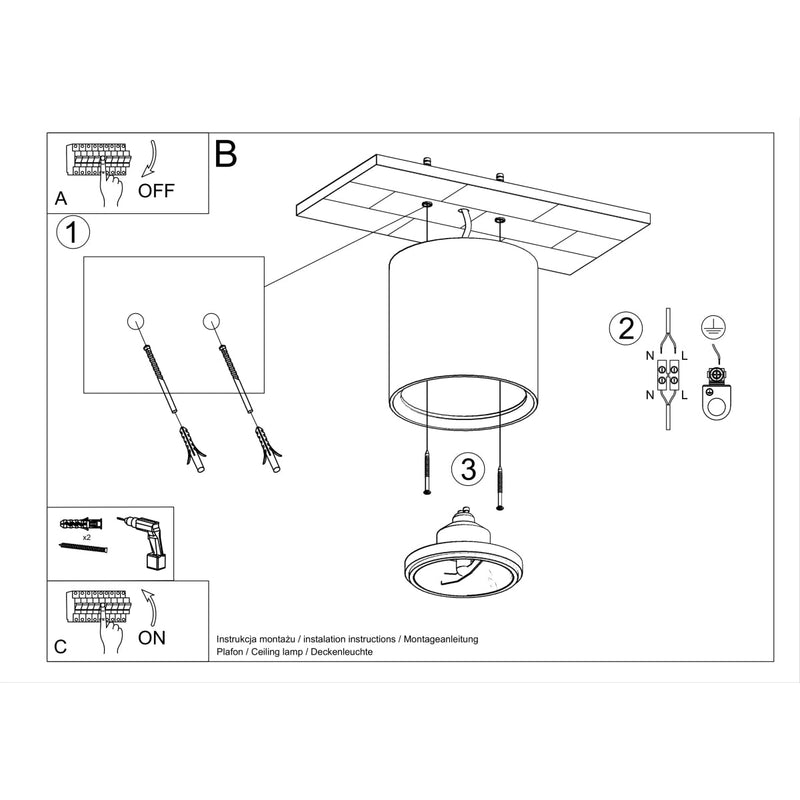 A
OFF
B
1
2
N
L
N
L
3
x2
C
ON
Instrukcja montażu / instalation instructions / Montageanleitung
Plafon / Ceiling lamp / Deckenleuchte