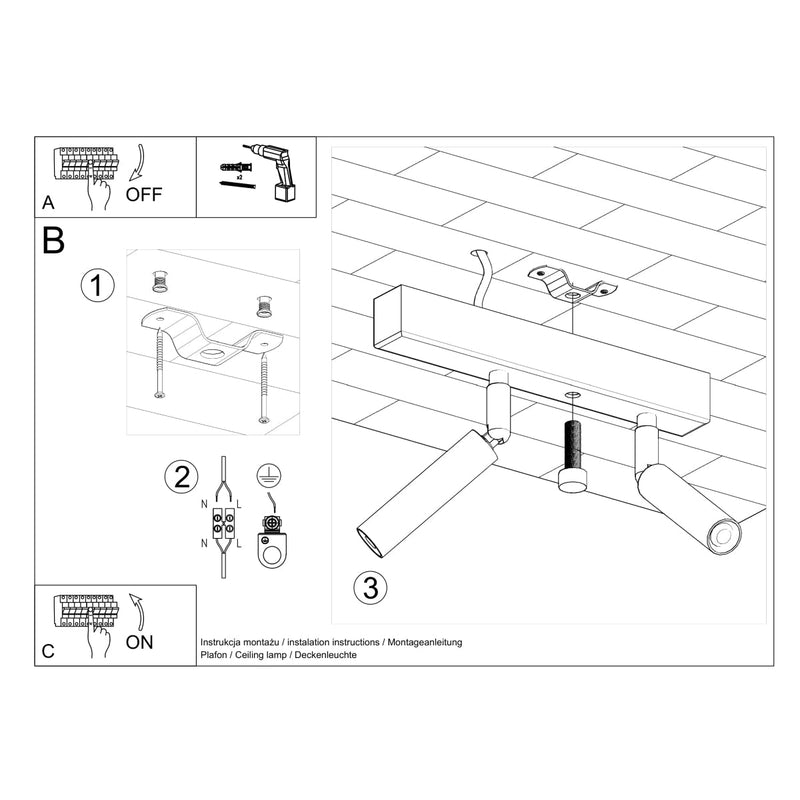 A
OFF

x2

B

1

2

N L
N L

3

C
ON

Instrukcja montażu / instalation instructions / Montageanleitung
Plafon / Ceiling lamp / Deckenleuchte