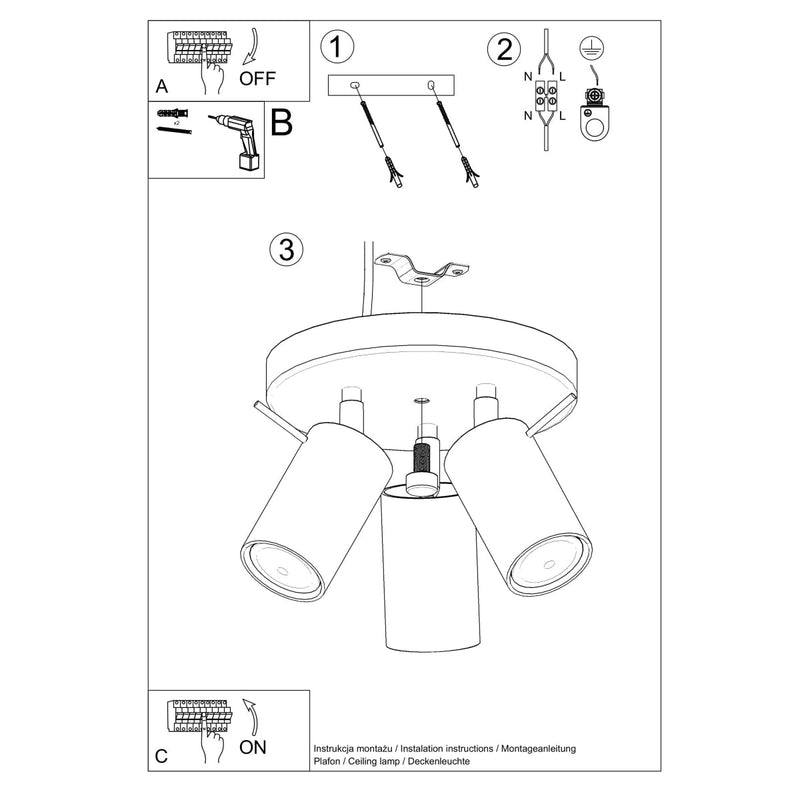 A
OFF

x2
B

1

2
N
L
N
L

3

C
ON

Instrukcja montażu / Instalation instructions / Montageanleitung
Plafon / Ceiling lamp / Deckenleuchte