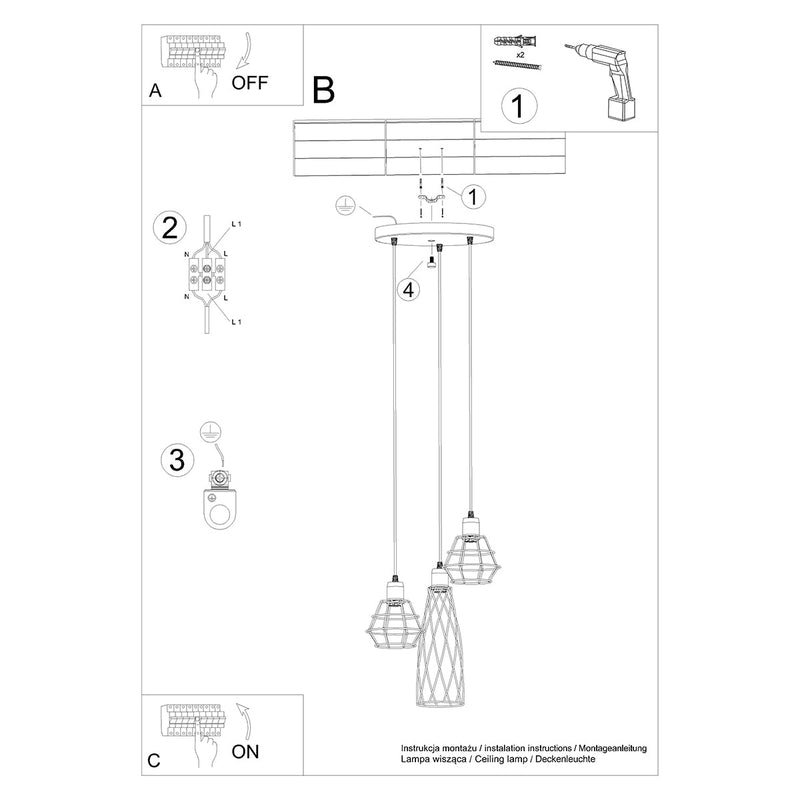 A
OFF

B

x2

1

1

2
L 1
N
L
N
L
L 1

4

3

C
ON

Instrukcja montażu / instalation instructions / Montageanleitung
Lampa wisząca / Ceiling lamp / Deckenleuchte