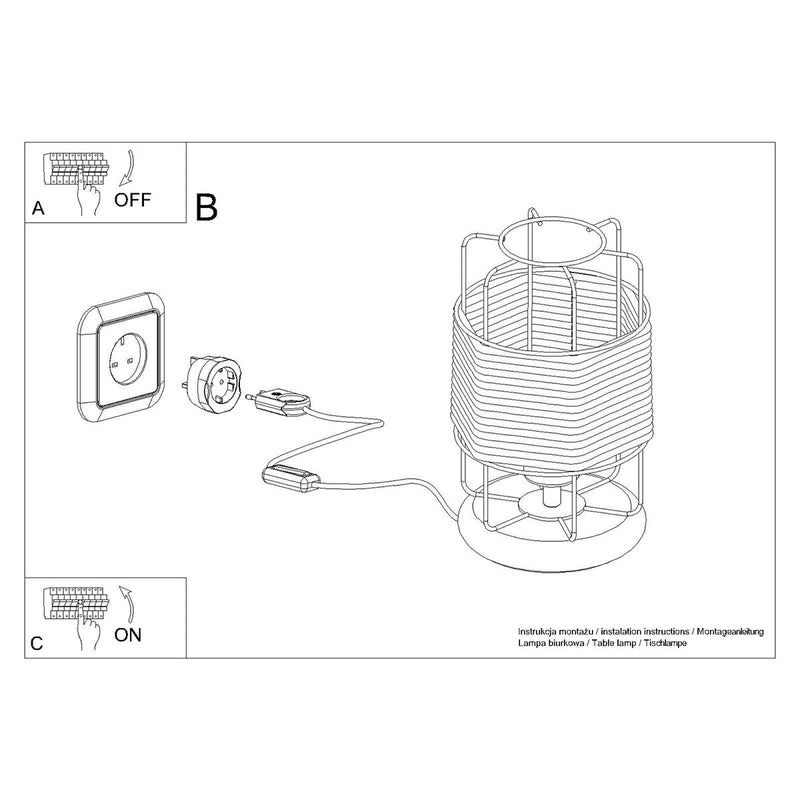 A OFF

B

C ON

Instrukcja montażu / instalation instructions / Montageanleitung
Lampa biurkowa / Table lamp / Tischlampe